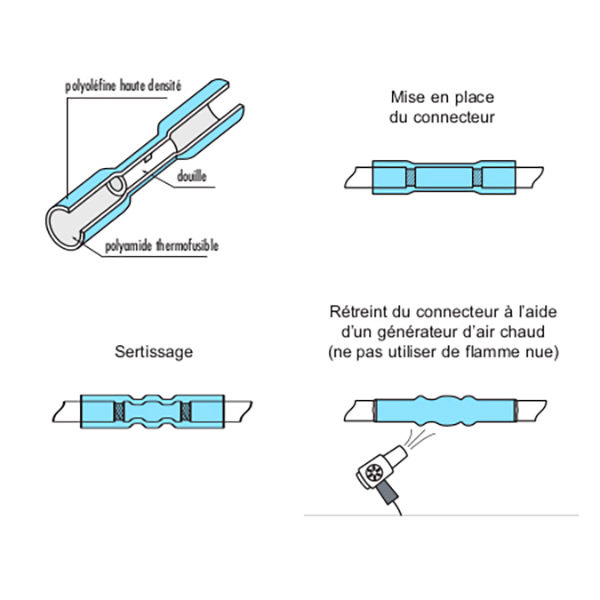 polyoléfine haute densité

douille

polyamide thermofusible

Mise en place du connecteur

Sertissage

Rétreint du connecteur à l'aide d'un générateur d'air chaud (ne pas utiliser de flamme nue)