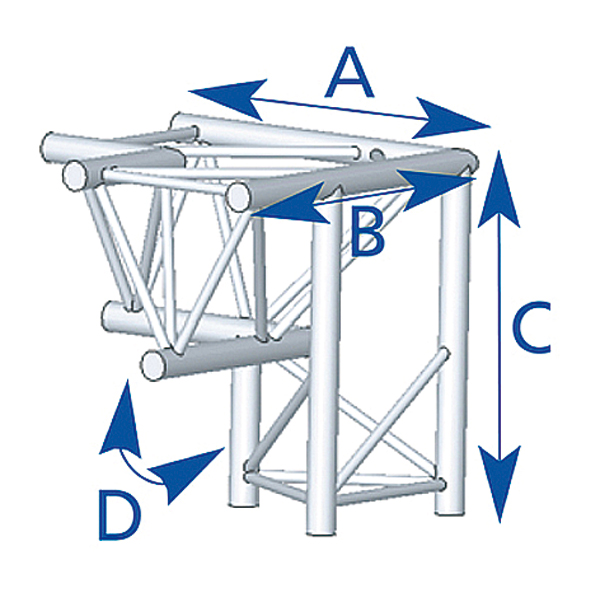 A
B
C
D